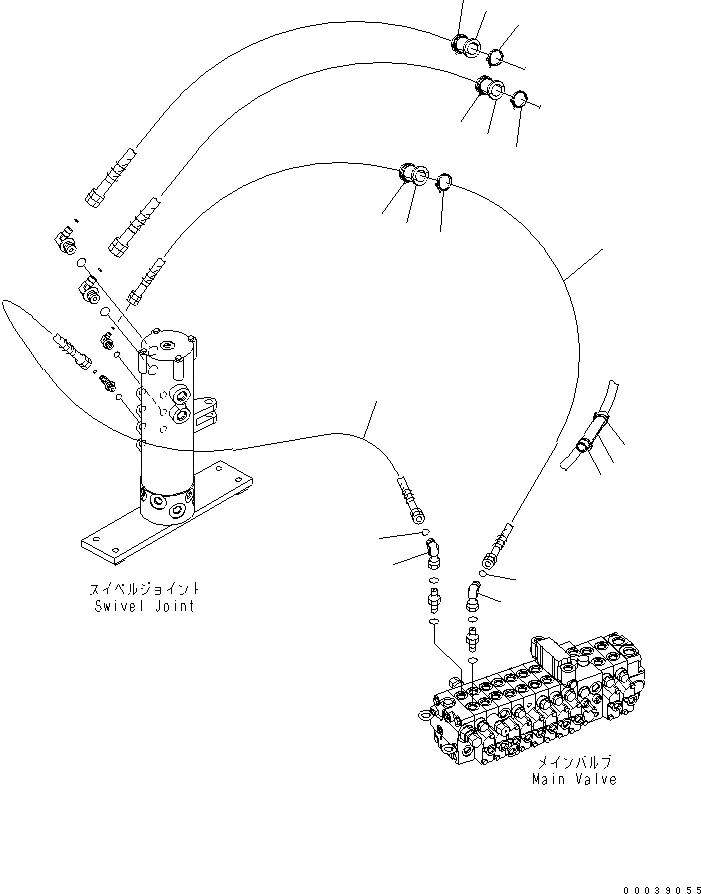 スイベルジョイント
Swivel Joint

メインバルブ
Main Valve

00039055