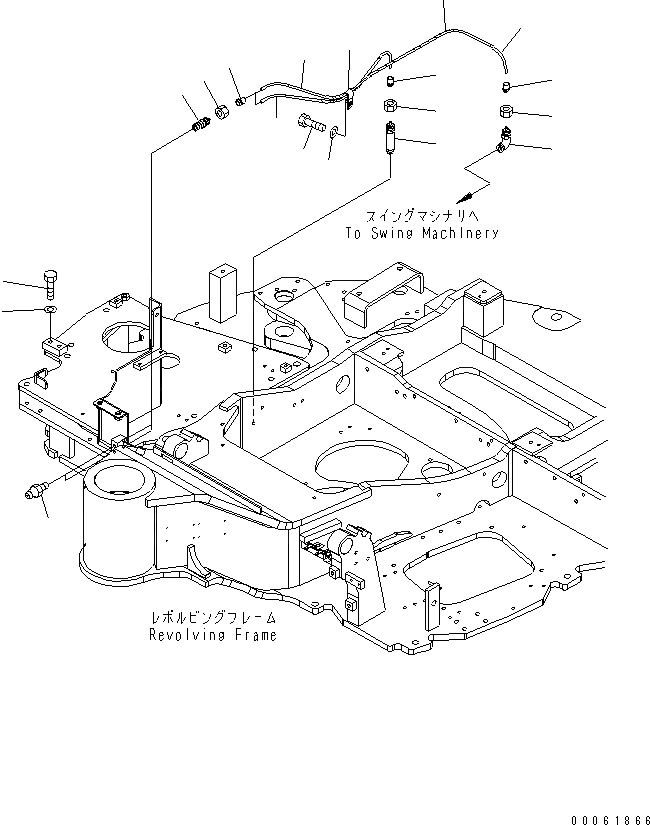 スイングマシナリへ
To Swing Machinery

レボルビングフレーム
Revolving Frame

00061866