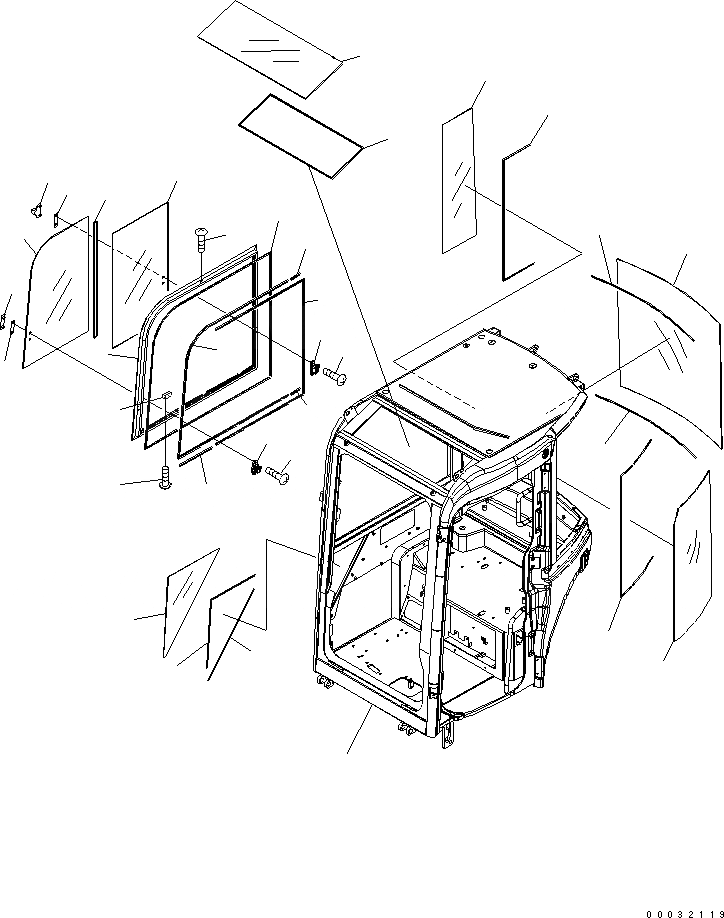 00032119