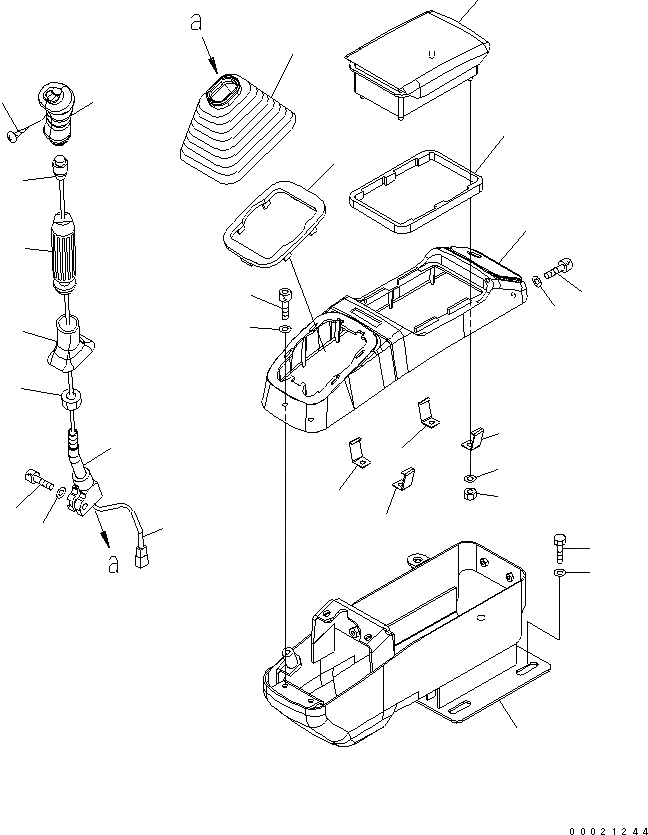 a
a
00021244