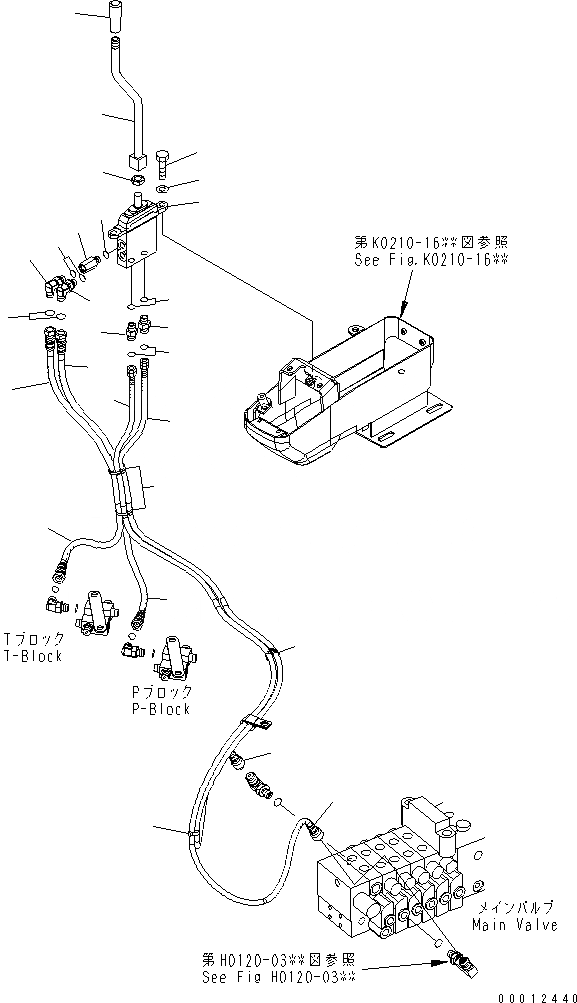 第K0210-16**図参照
See Fig.K0210-16**

Tブロック
T-Block

Pブロック
P-Block

メインバルブ
Main Valve

第H0120-03**図参照
See Fig H0120-03**

00012440