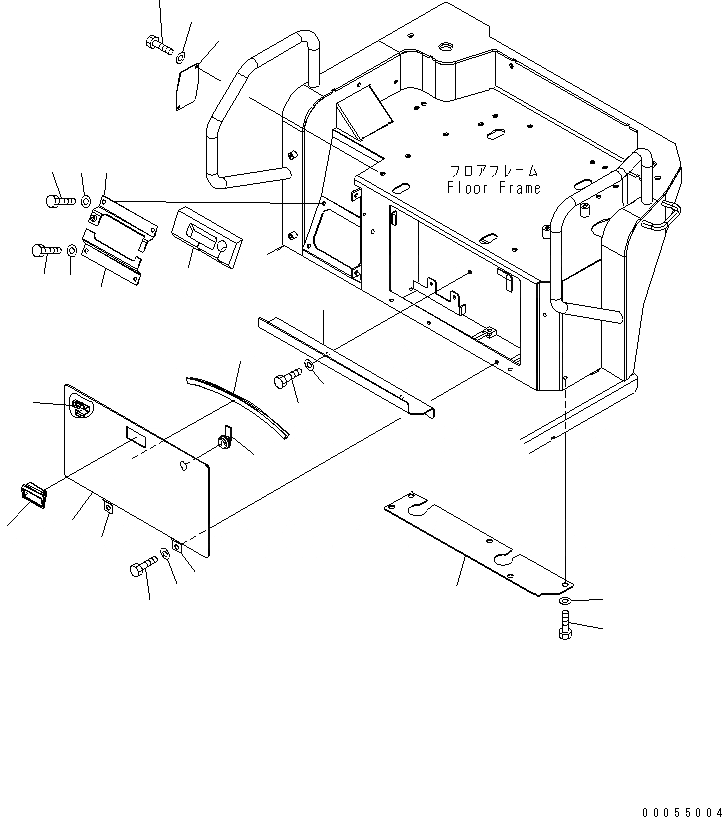 フロアフレーム
Floor Frame

00055004