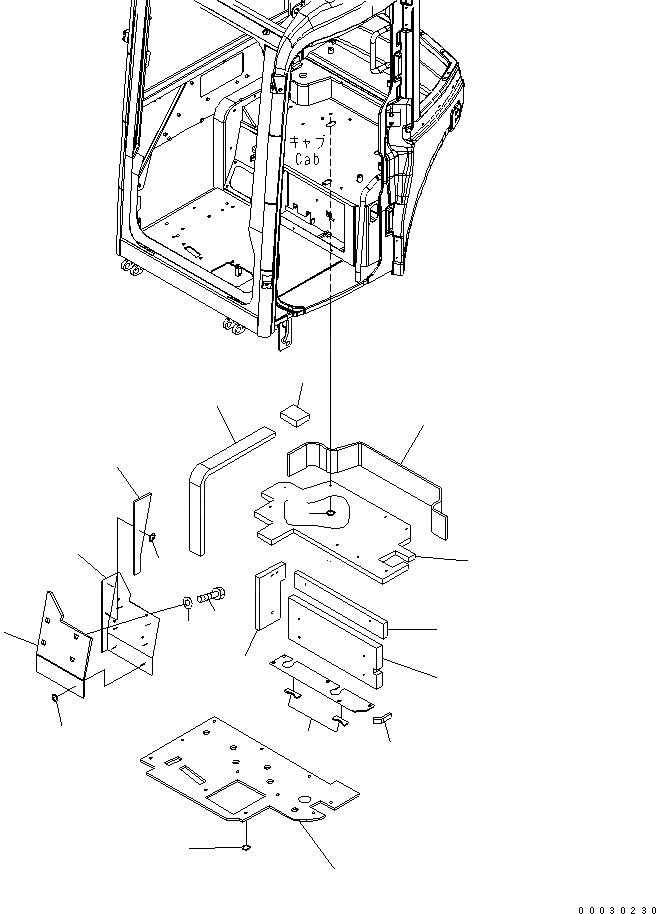 キャブ
Cab

00030230