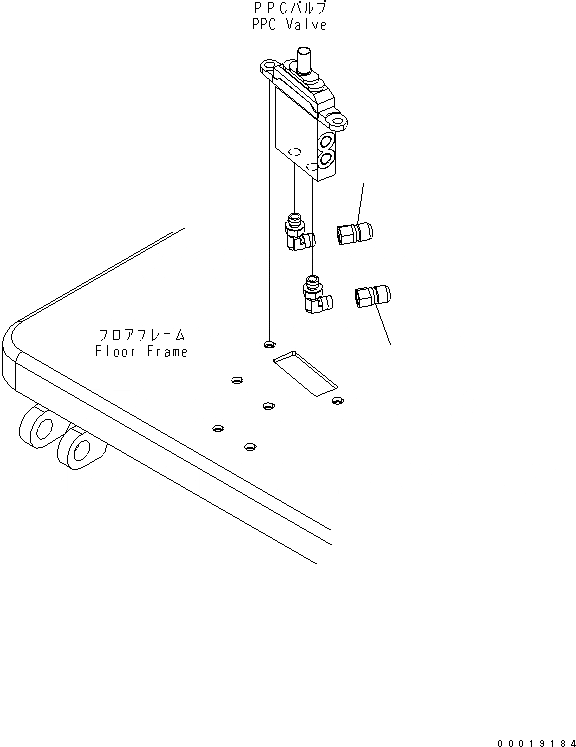 PPCバルブ
PPC Valve

フロアフレーム
Floor Frame

00019184