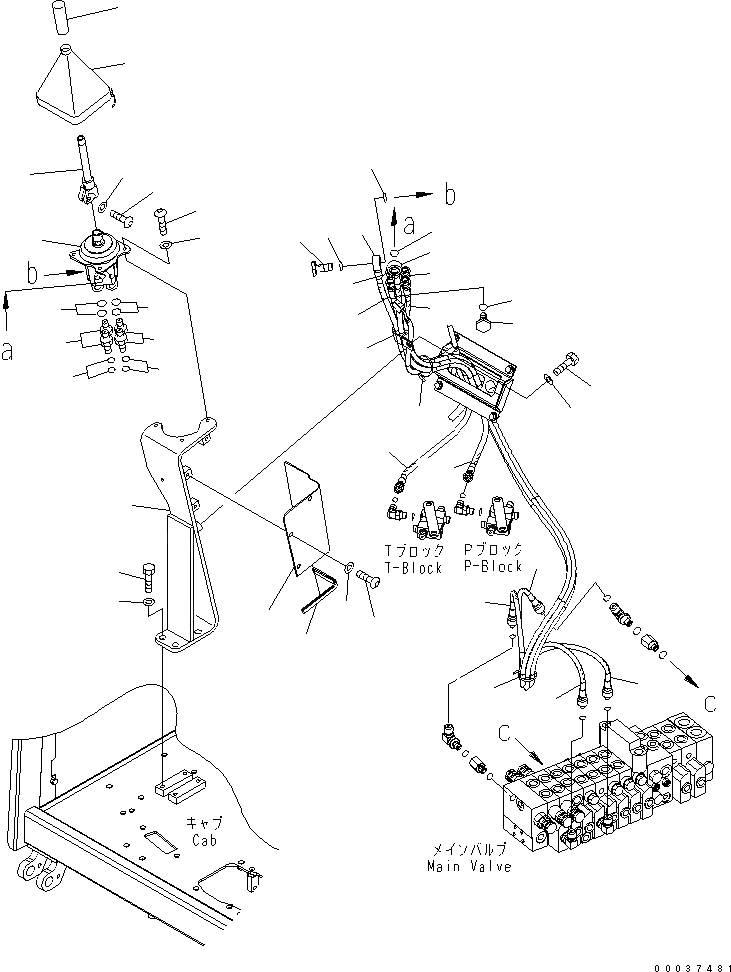 b
a
b
a
Tブロック
T-Block
Pブロック
P-Block
C
C
キャブ
Cab
メインバルブ
Main Valve
00037481