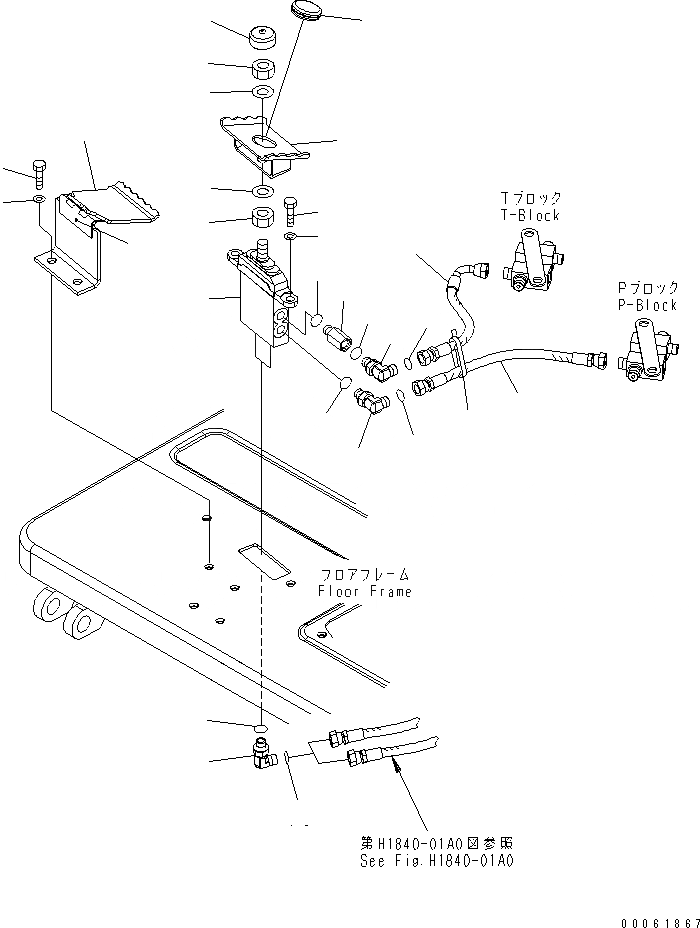 Tブロック
T-Block

Pブロック
P-Block

フロアフレーム
Floor Frame

第H1840-01A0図参照
See Fig.H1840-01A0

00061867