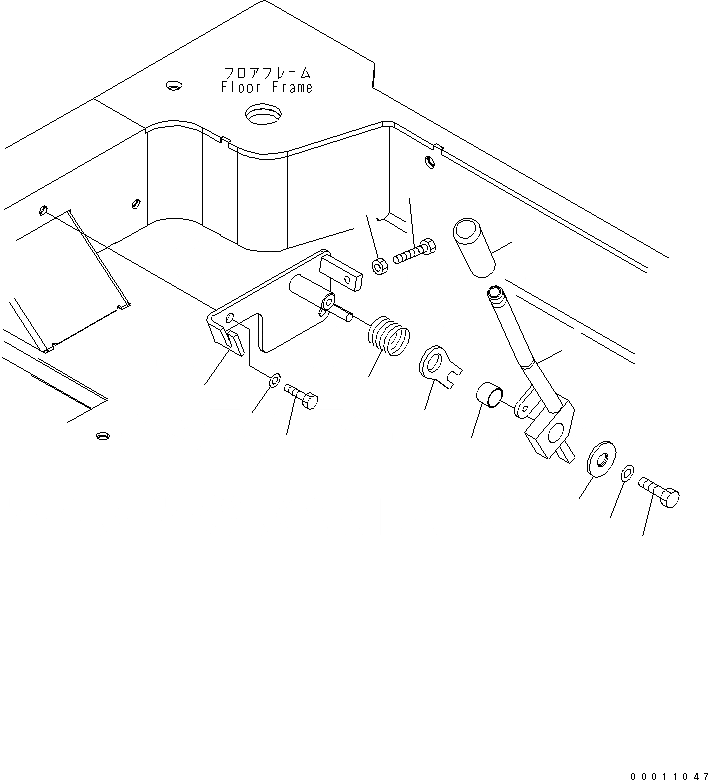 フロアフレーム
Floor Frame

00011047