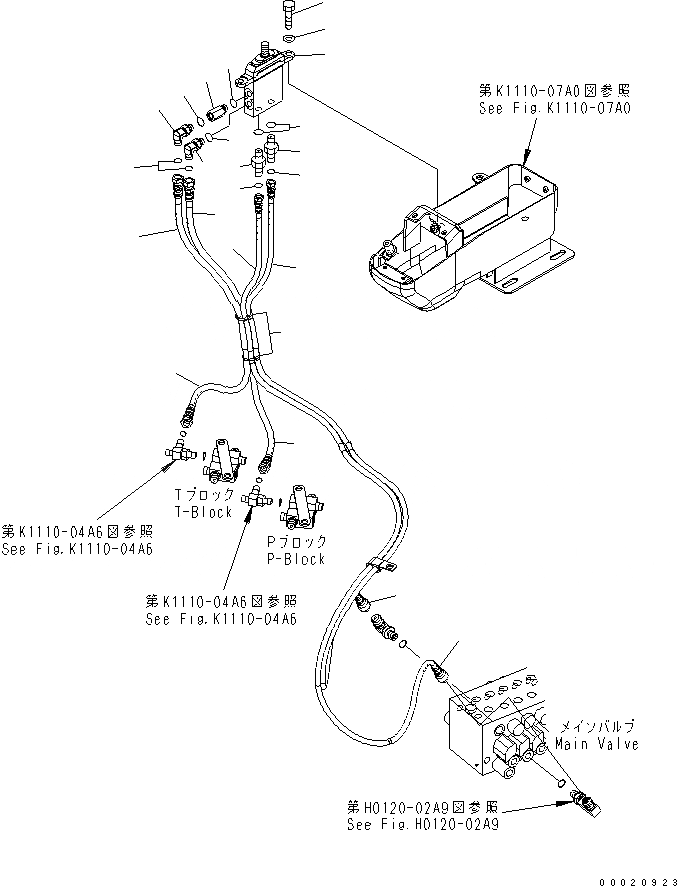 第K1110-07A0図参照
See Fig.K1110-07A0

Tブロック
T-Block

第K1110-04A6図参照
See Fig.K1110-04A6

Pブロック
P-Block

第K1110-04A6図参照
See Fig.K1110-04A6

メインバルブ
Main Valve

第H0120-02A9図参照
See Fig.H0120-02A9

00020923