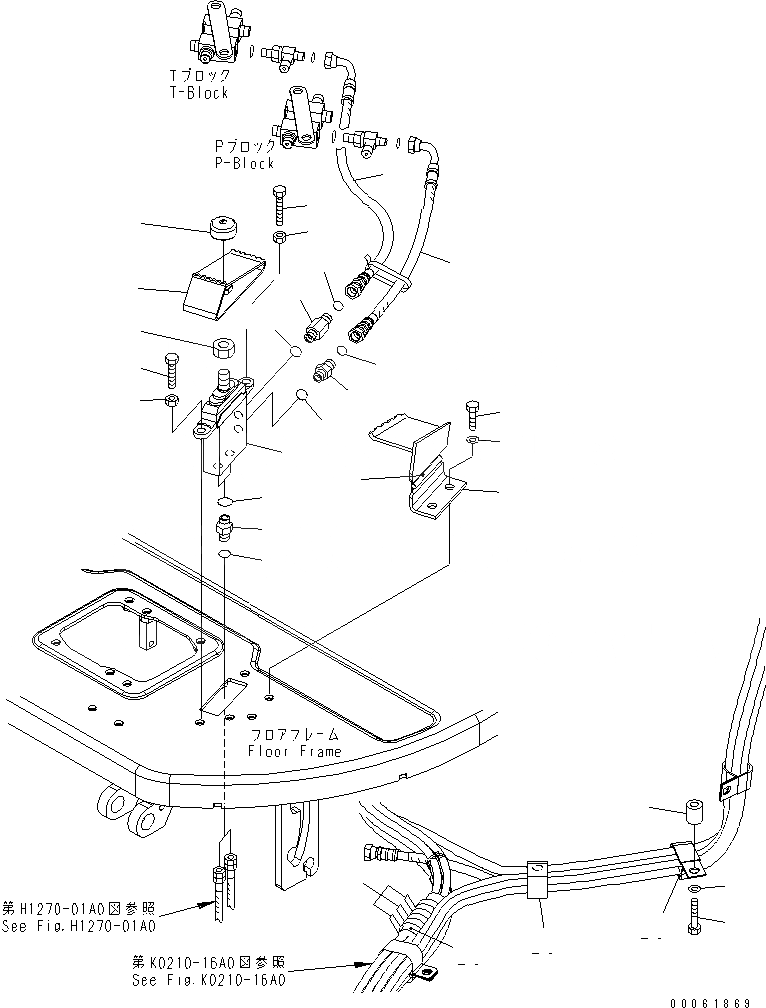 Tブロック
T-Block

Pブロック
P-Block

フロアフレーム
Floor Frame

第H1270-01A0図参照
See Fig.H1270-01A0

第K0210-16A0図参照
See Fig.K0210-16A0

00061869