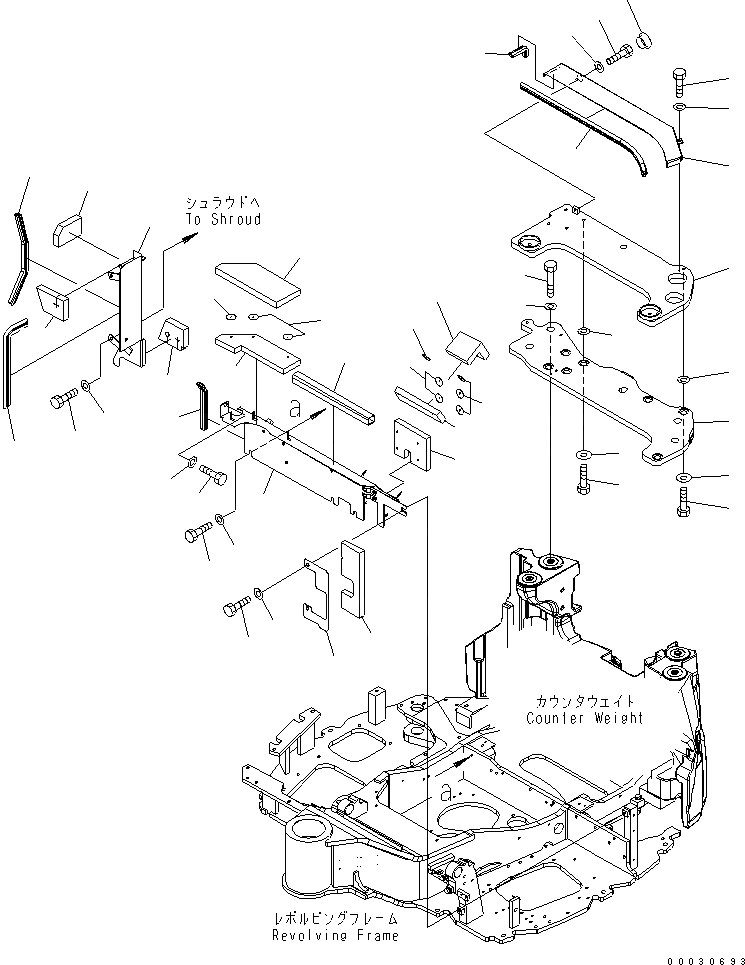 シュラウドへ
To Shroud

a

カウンタウェイト
Counter Weight

a

レボルビングフレーム
Revolving Frame

00030693