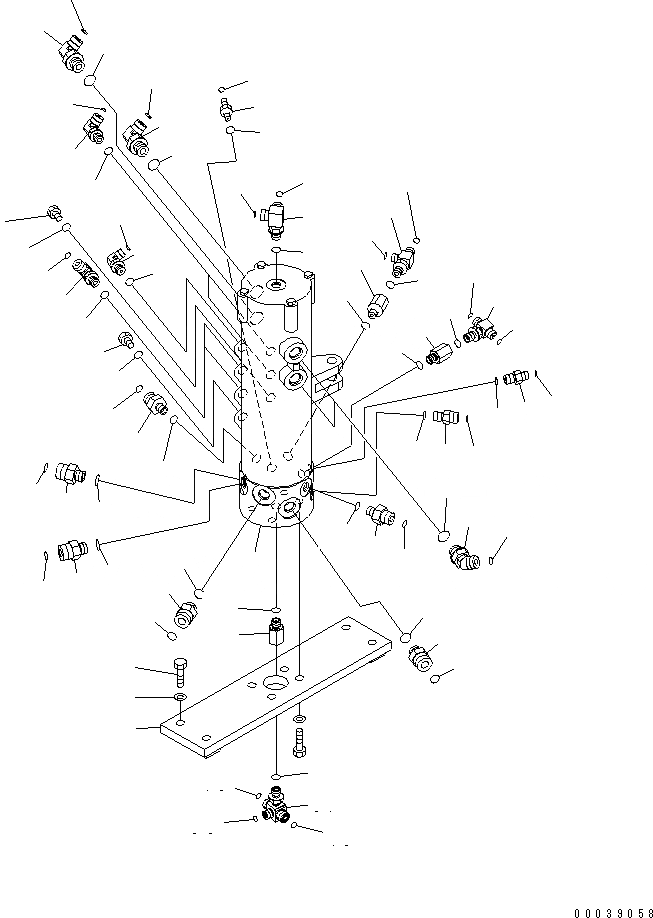 00039058