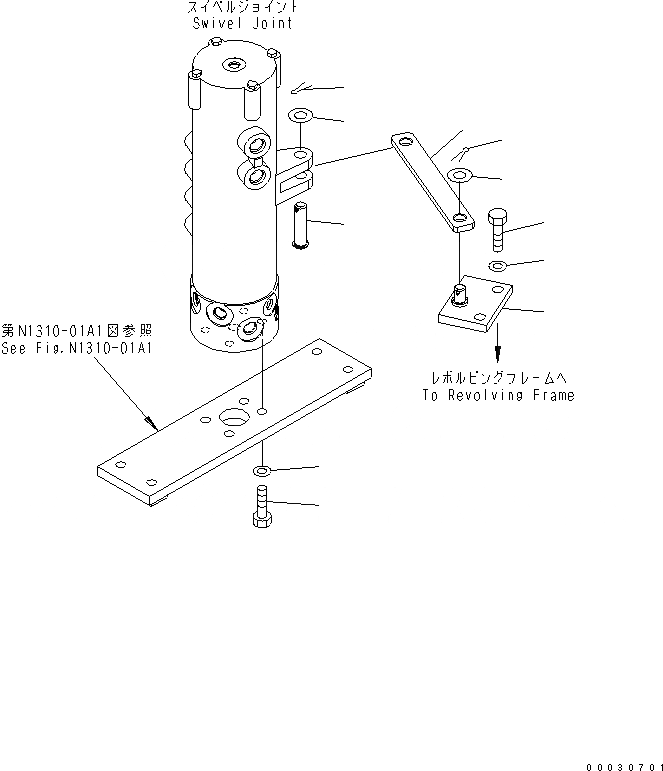 スイベルジョイント
Swivel Joint

第N1310-01A1図参照
See Fig.N1310-01A1

レボルビングフレームへ
To Revolving Frame

00030701