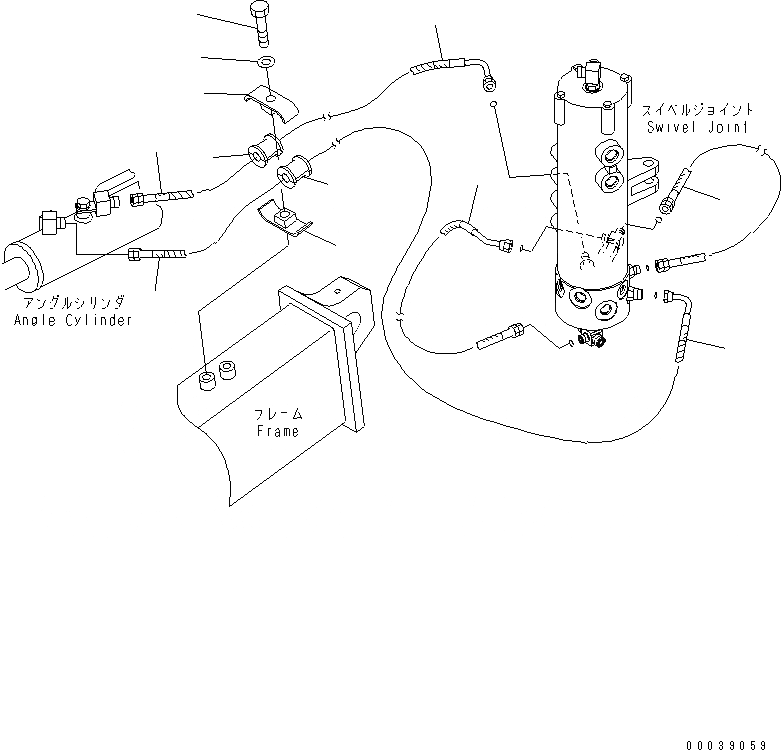 スイベルジョイント
Swivel Joint

アングルシリンダ
Angle Cylinder

フレーム
Frame

00039059