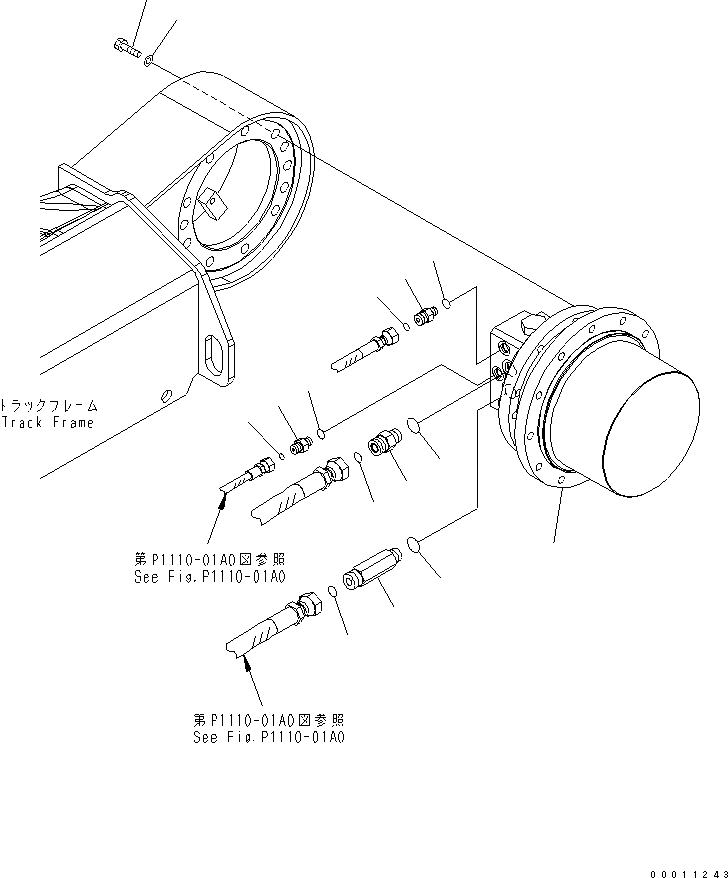 トラックフレーム
Track Frame

第P1110-01A0図参照
See Fig.P1110-01A0

第P1110-01A0図参照
See Fig.P1110-01A0

00011243