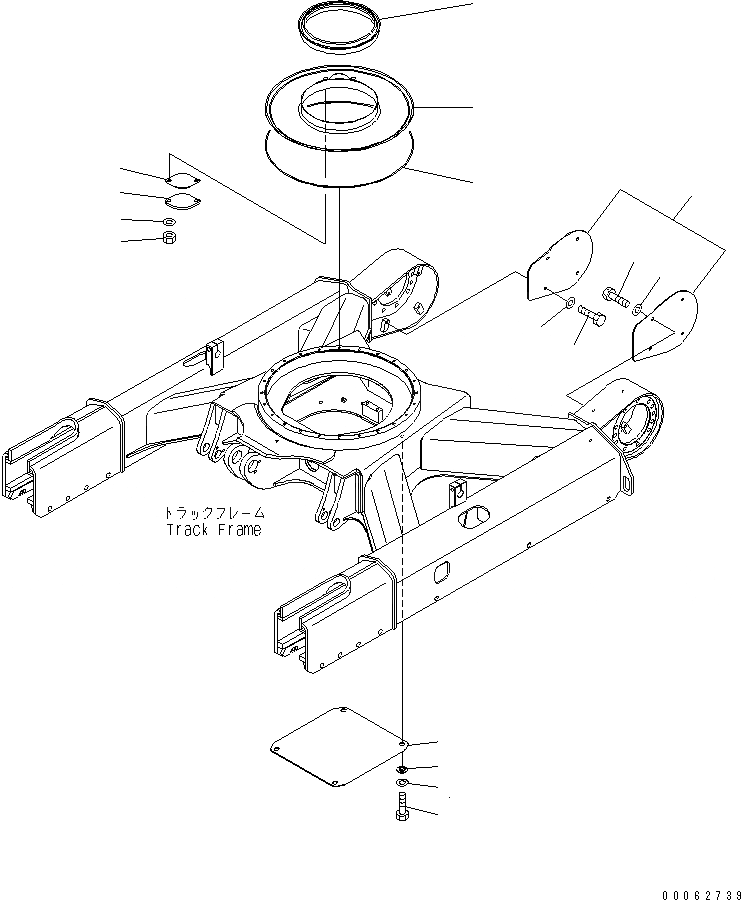 トラックフレーム
Track Frame

00062739