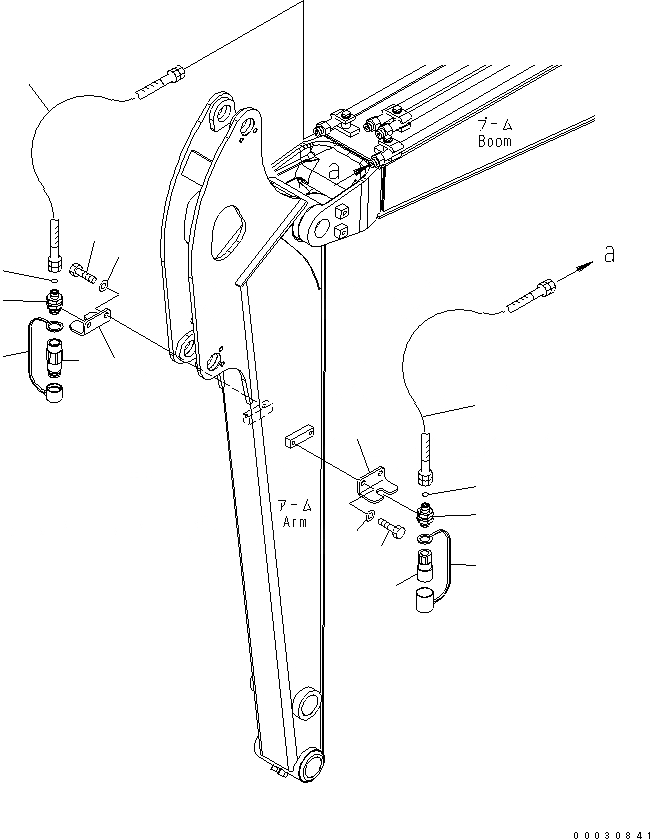 ブーム
Boom

a

a

アーム
Arm

00030841