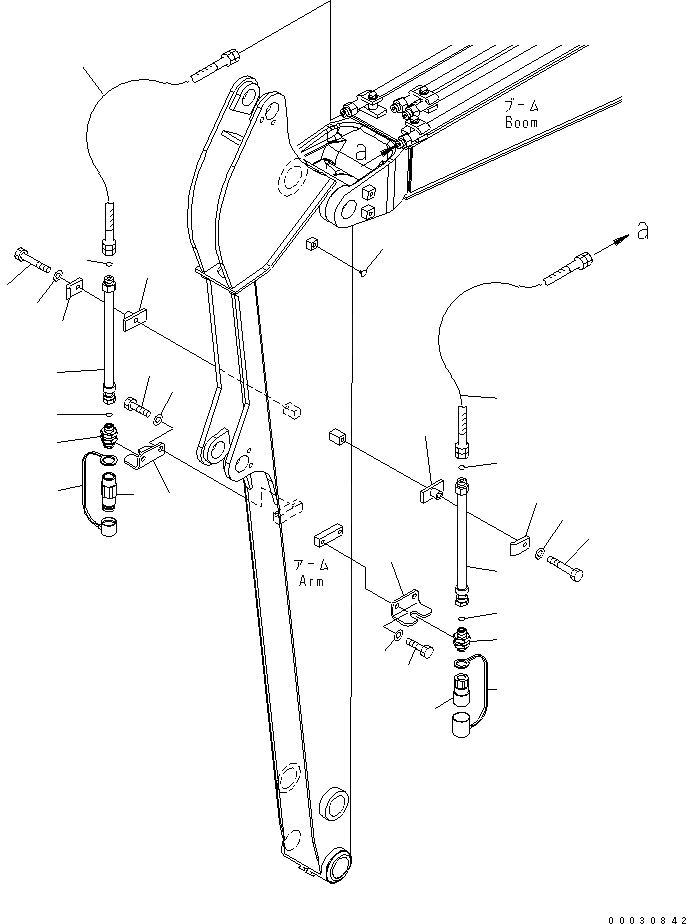 ブーム
Boom

a

a

アーム
Arm

00030842