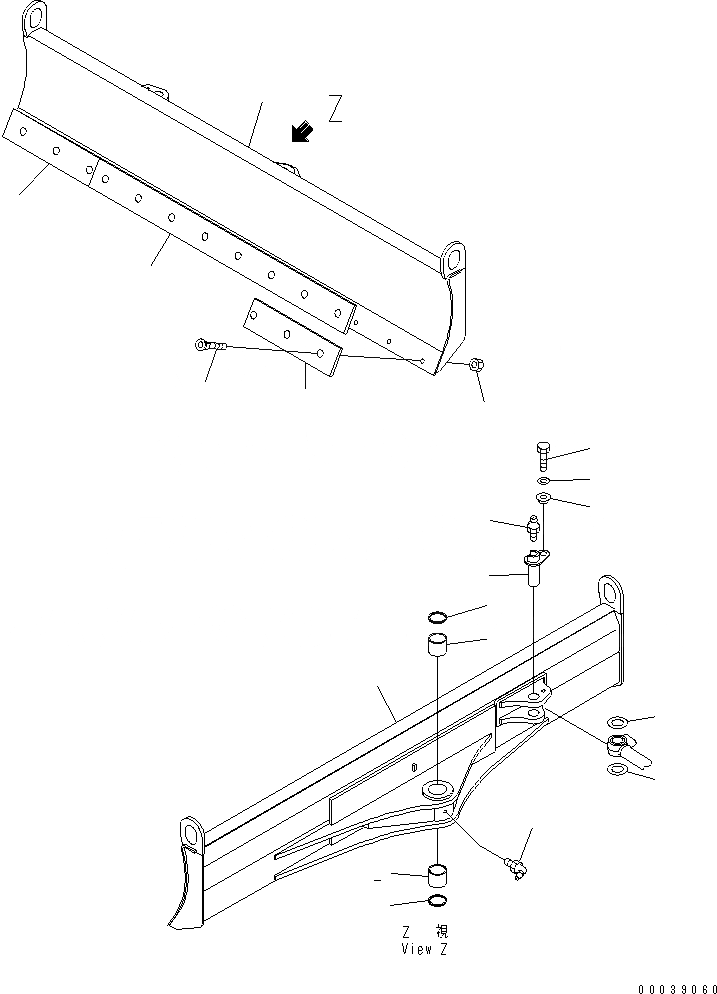 Z

Z 視
View Z

00039060