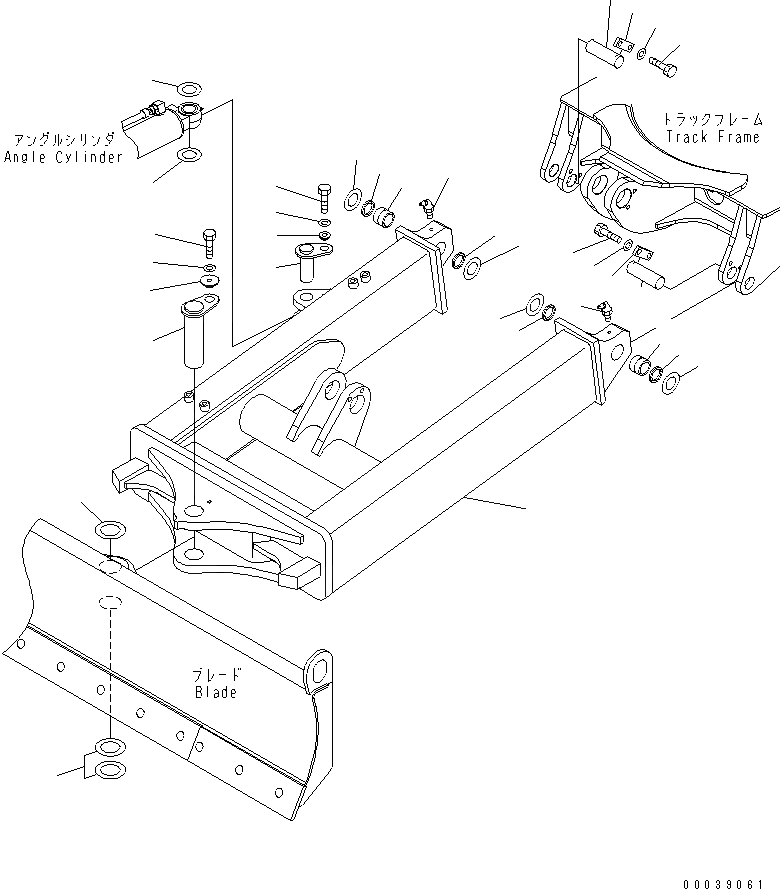 アングルシリンダ
Angle Cylinder

トラックフレーム
Track Frame

ブレード
Blade

00039061