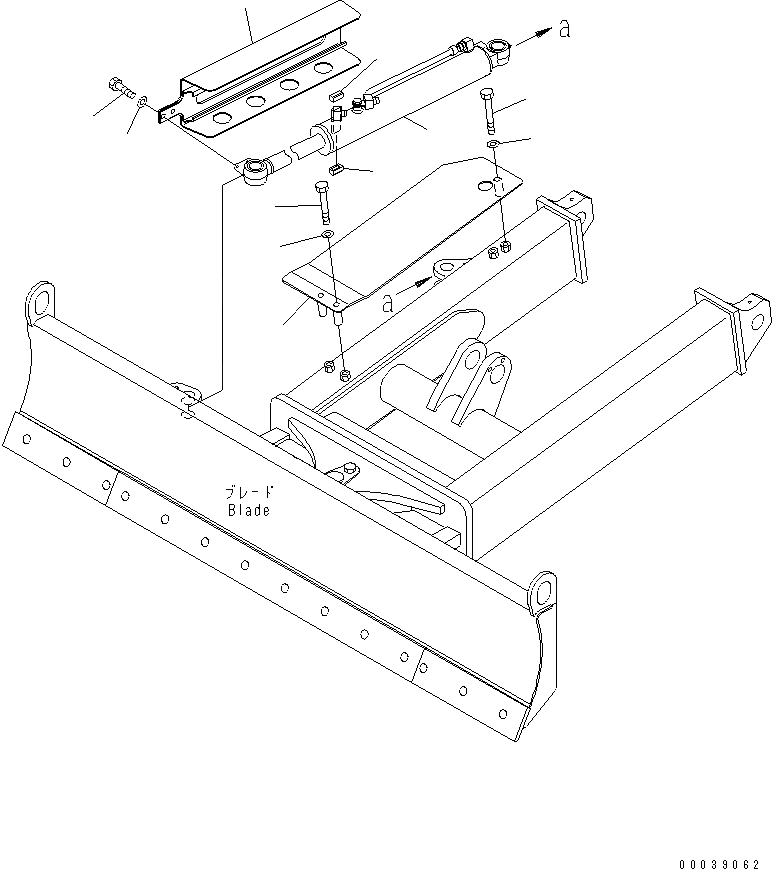 a

a

ブレード
Blade

00039062