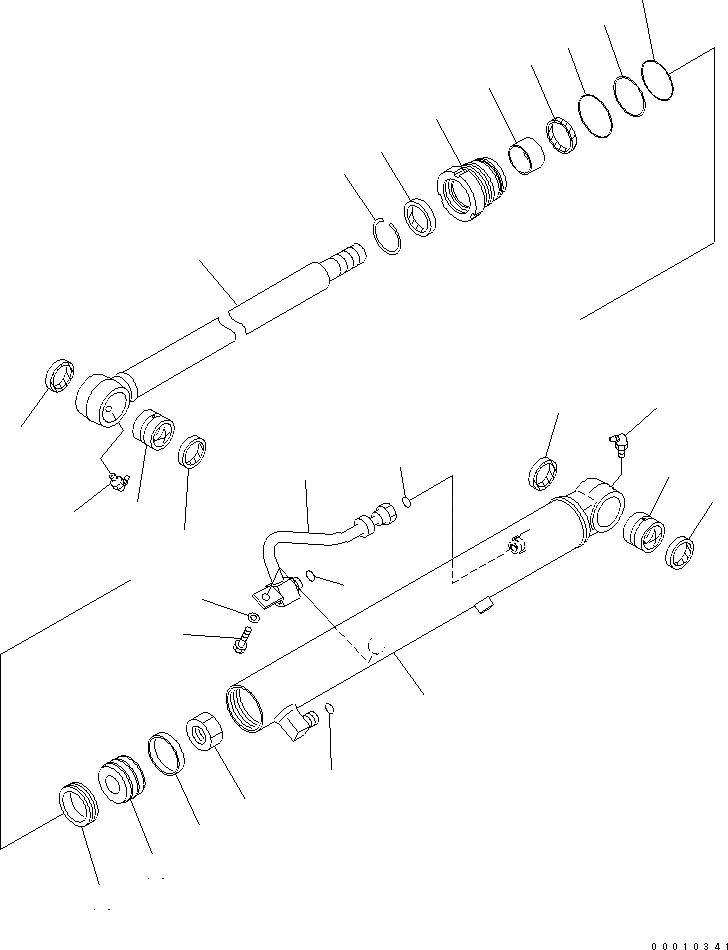 00010341