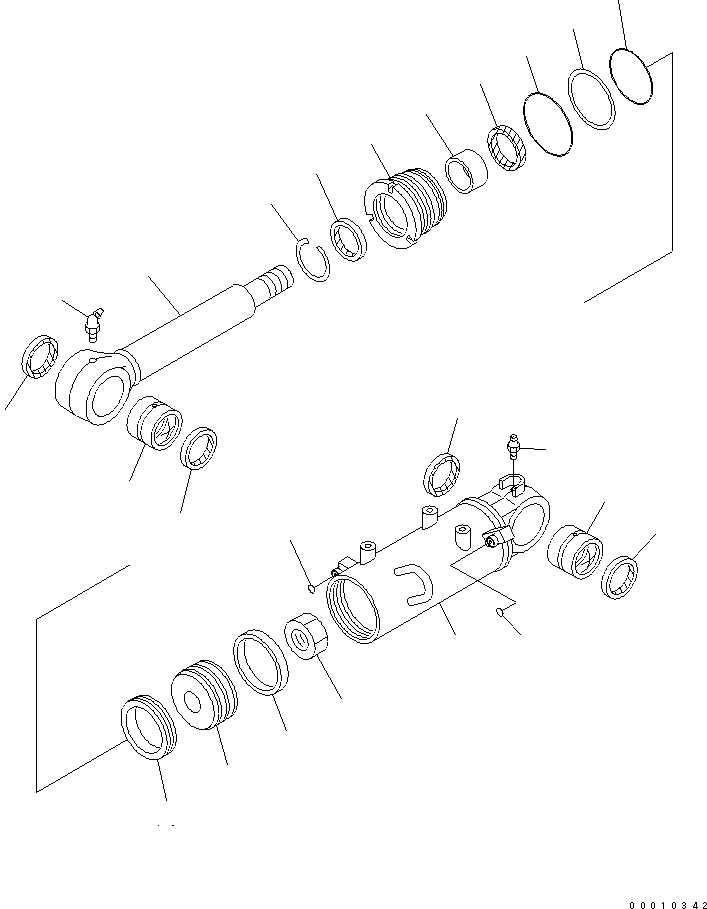 00010342