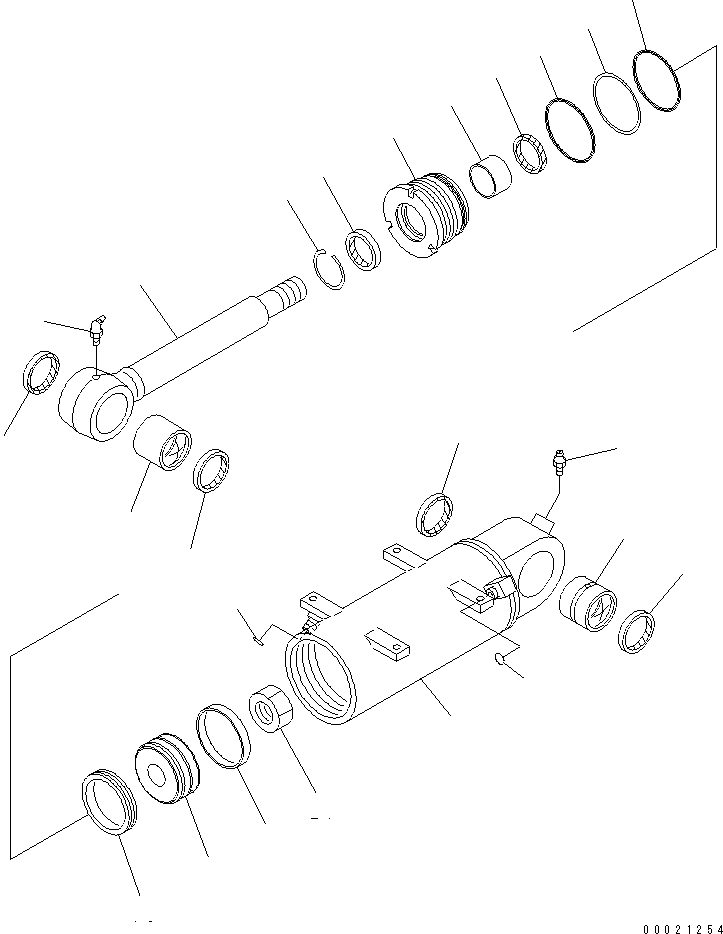 00021254