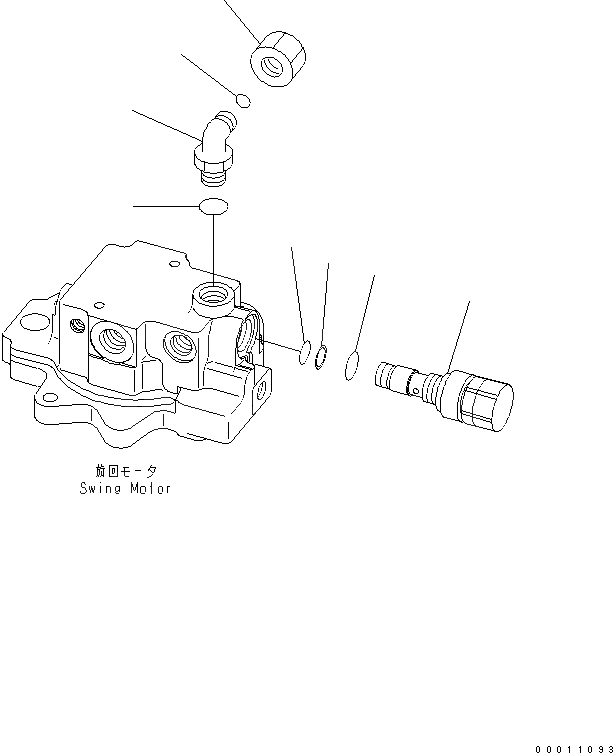 旋回モータ
Swing Motor

00011093