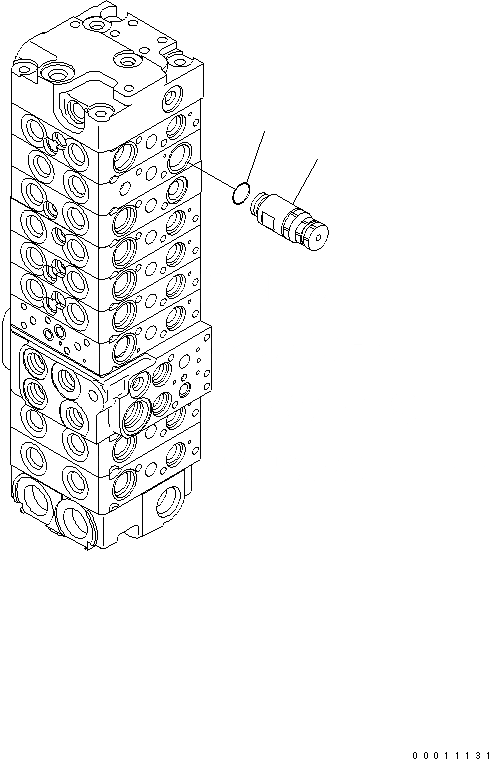 00011131