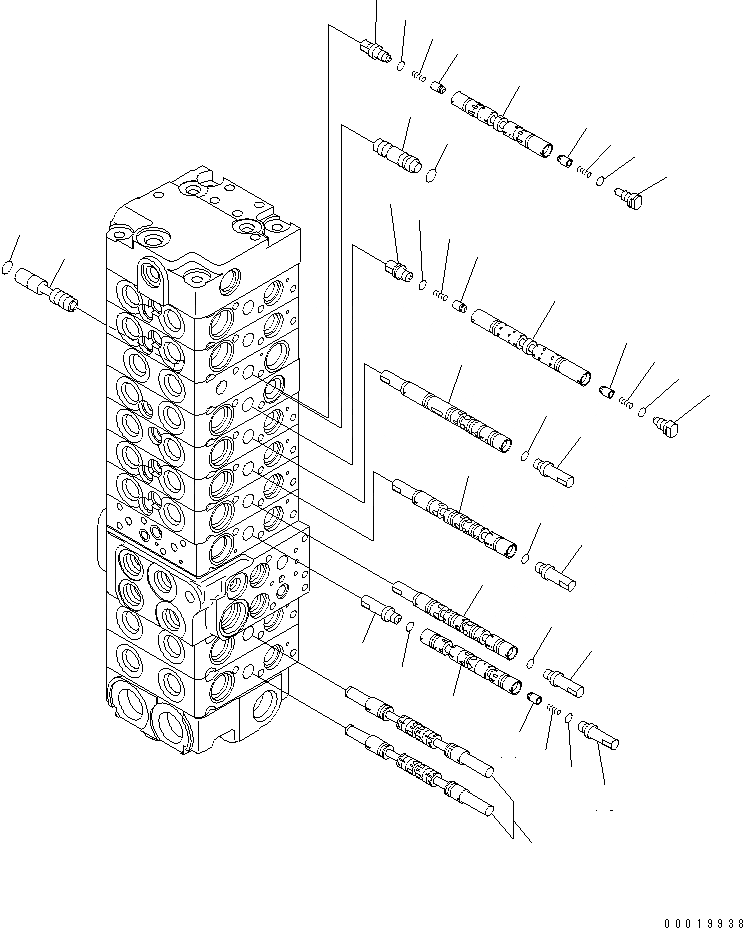 00019938