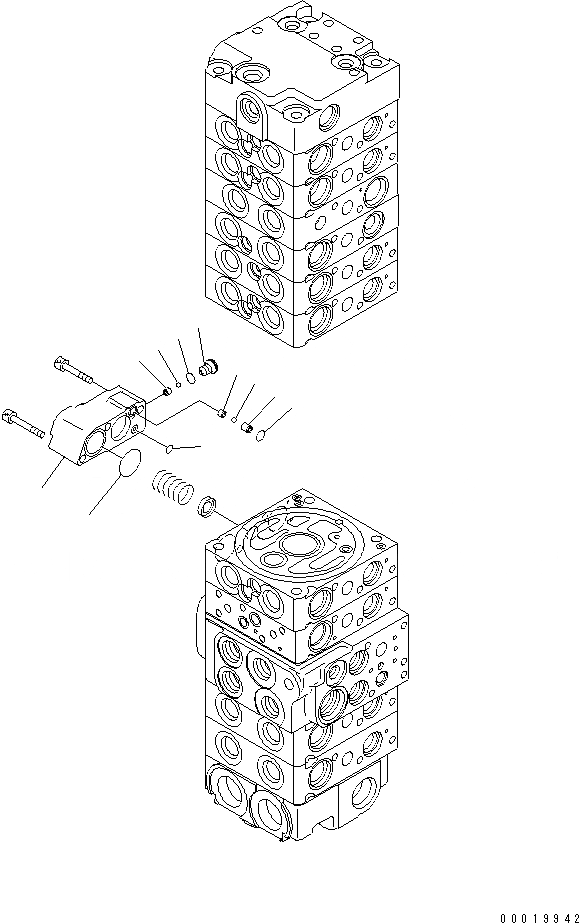 00019942