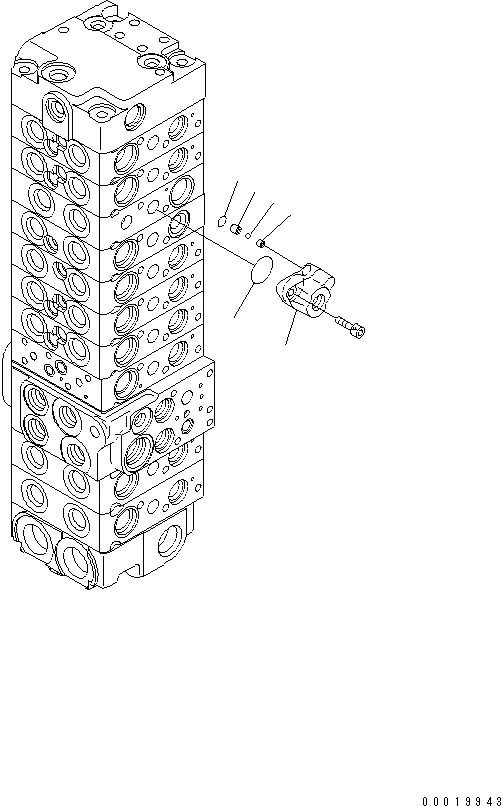 00019943