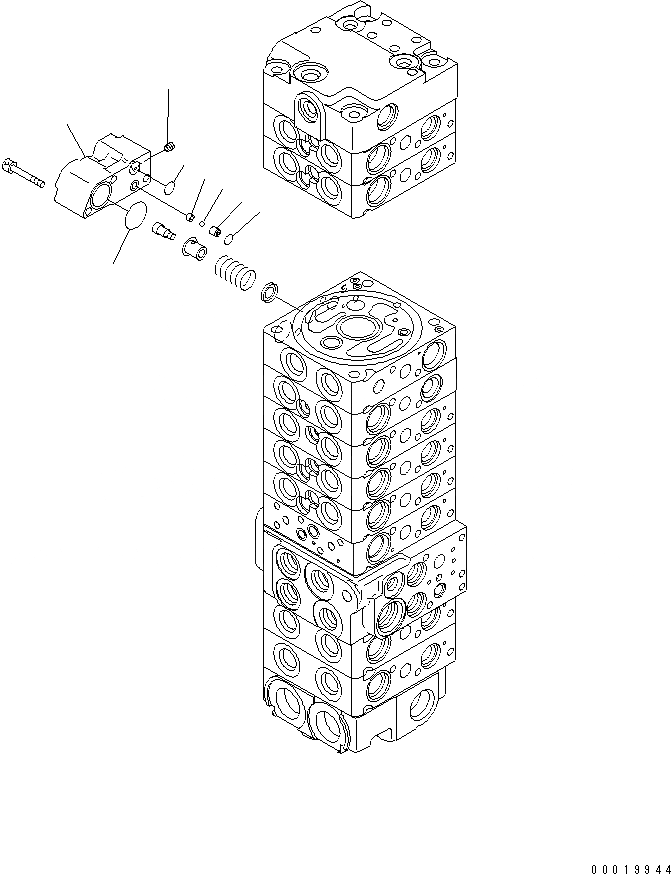 00019944