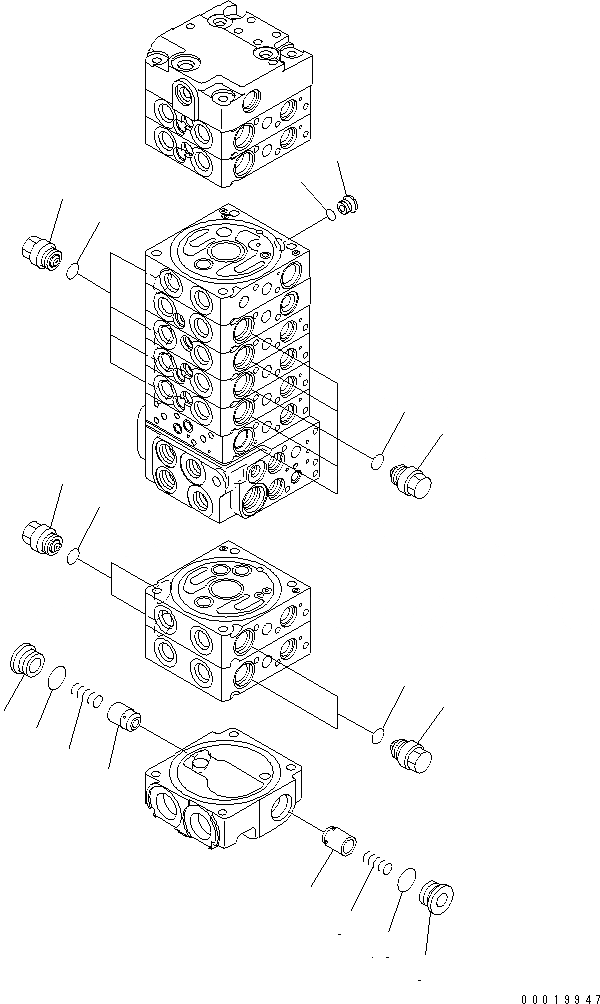 00019947