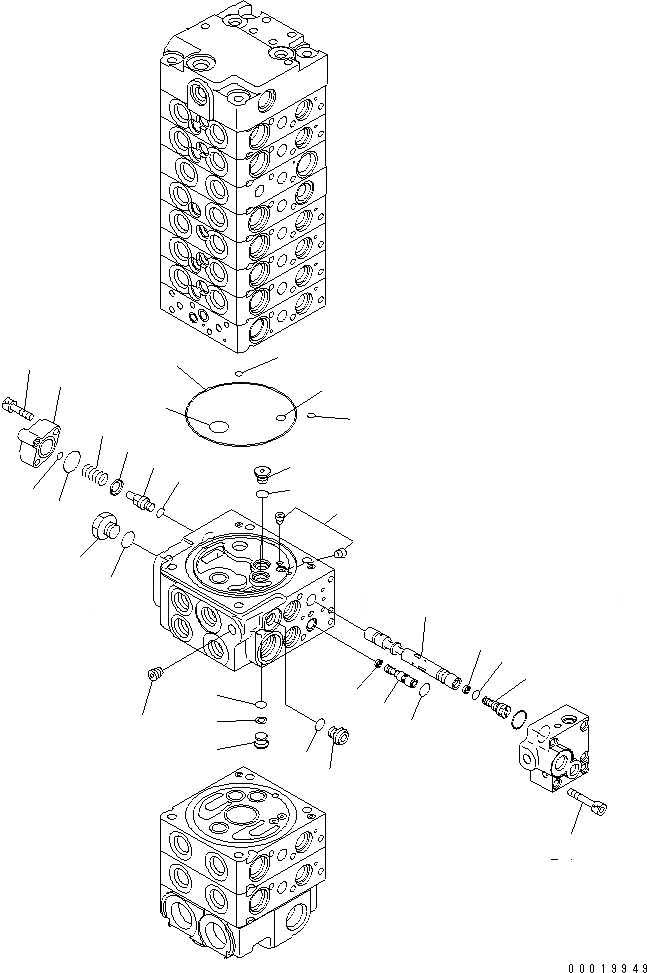 00019949