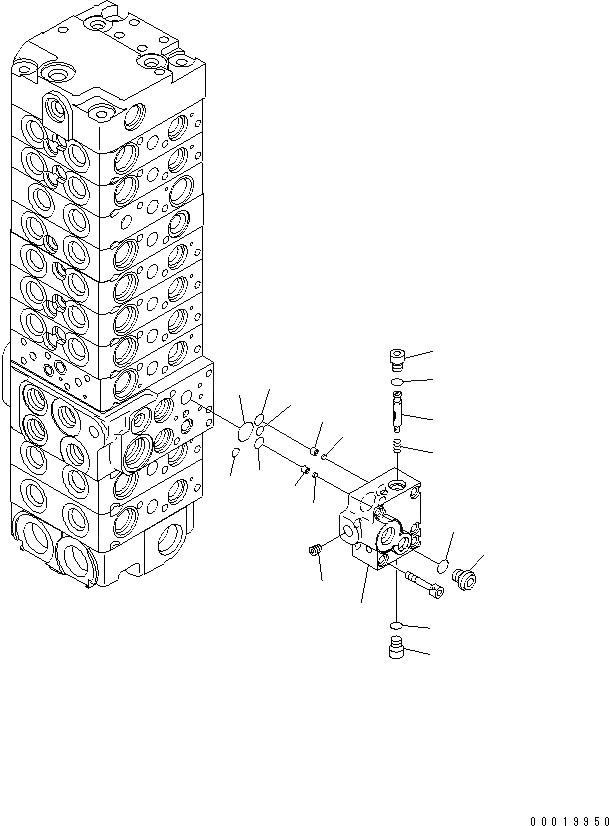 00019950