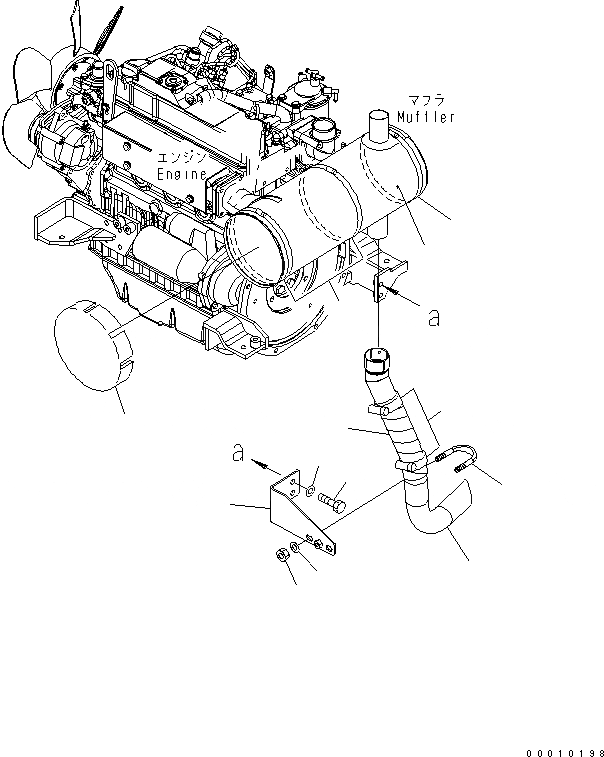 マフラ
Muffler

エンジン
Engine

a

a

00010198