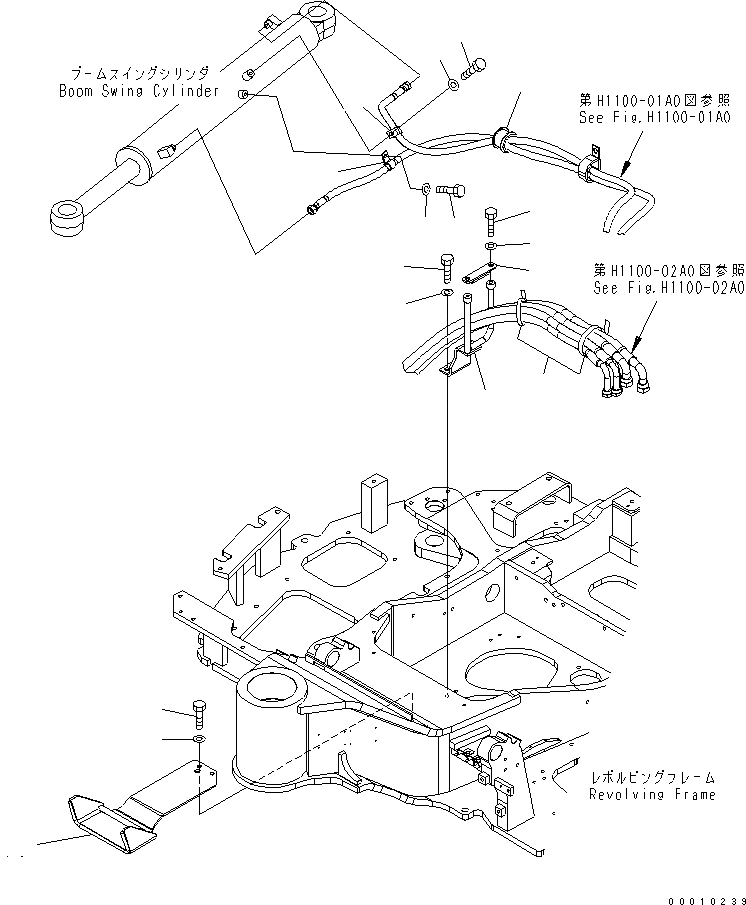 ブームスイングシリンダ
Boom Swing Cylinder

第H1100-01A0図参照
See Fig.H1100-01A0

第H1100-02A0図参照
See Fig.H1100-02A0

レボルビングフレーム
Revolving Frame

00010239