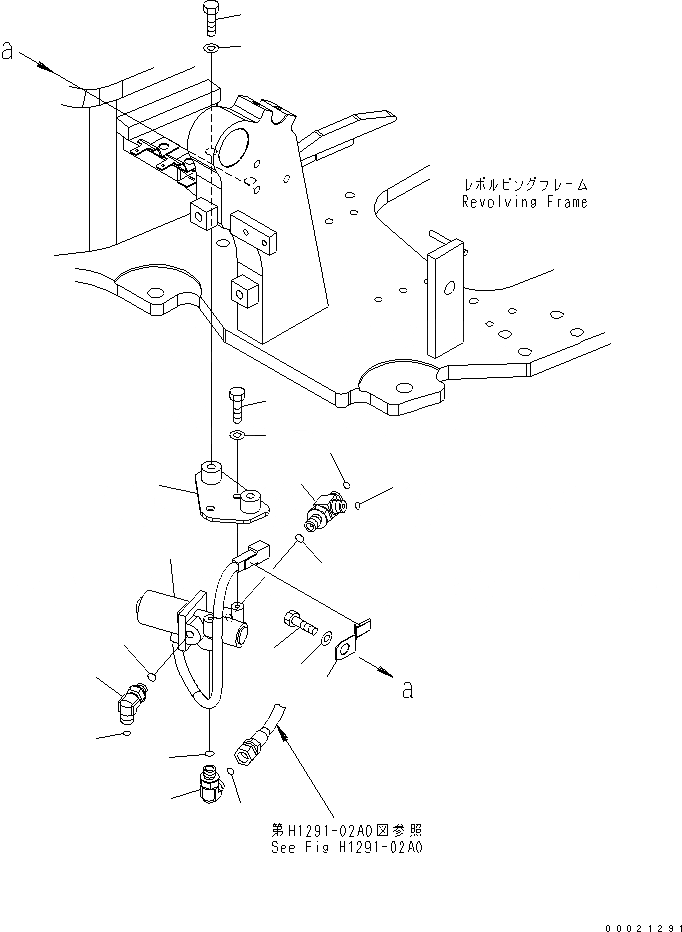 a

レボルビングフレーム
Revolving Frame

a

第H1291-02A0図参照
See Fig H1291-02A0

00021291