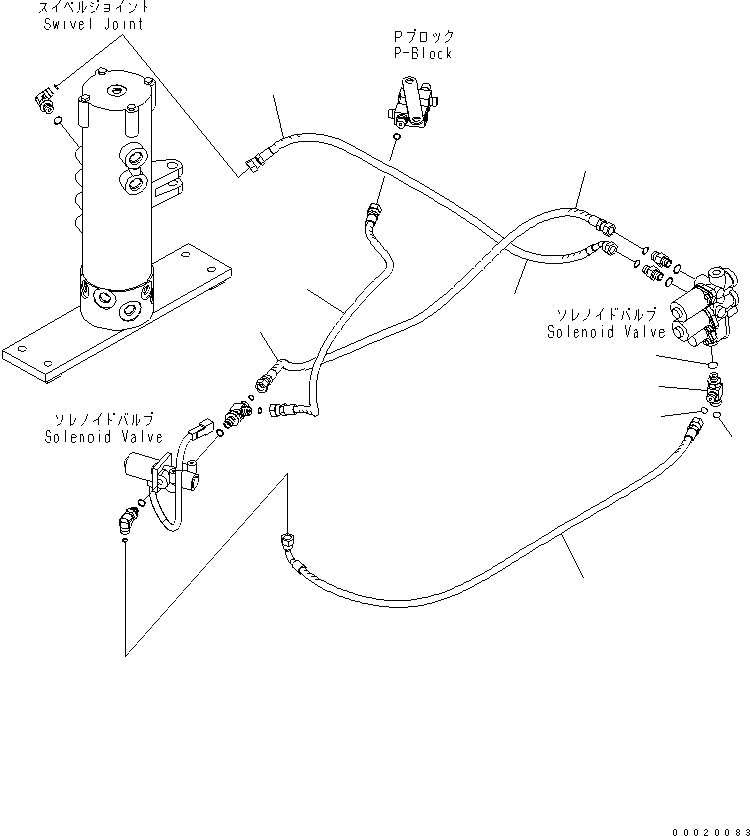 スイベルジョイント
Swivel Joint

Pブロック
P-Block

ソレノイドバルブ
Solenoid Valve

ソレノイドバルブ
Solenoid Valve

00020083