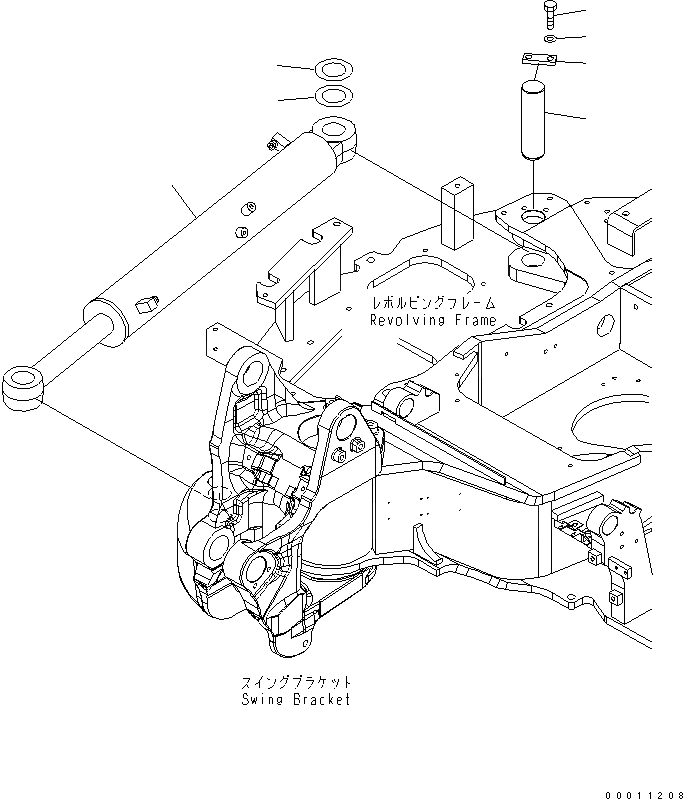 レボルビングフレーム
Revolving Frame

スイングブラケット
Swing Bracket

00011208