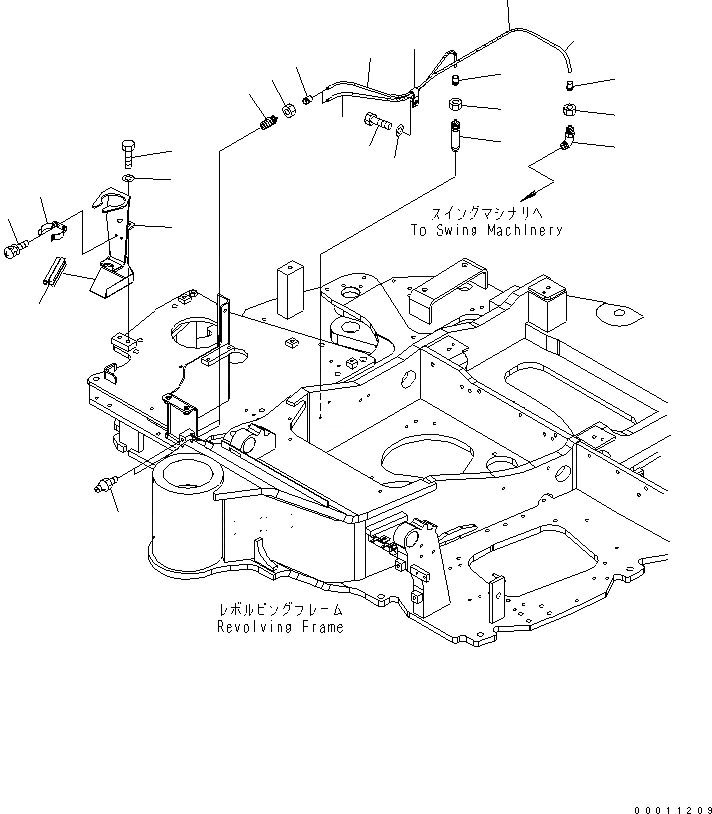 スイングマシナリへ
To Swing Machinery

レボルビングフレーム
Revolving Frame

00011209