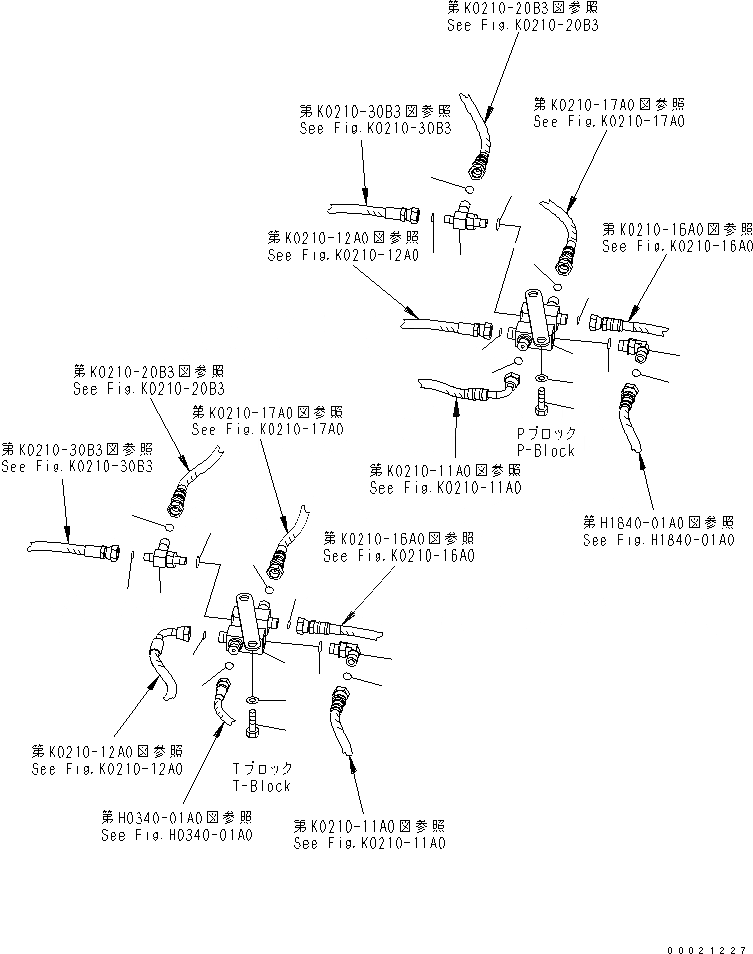 第K0210-20B3図参照
See Fig.K0210-20B3

第K0210-30B3図参照
See Fig.K0210-30B3

第K0210-17A0図参照
See Fig.K0210-17A0

第K0210-16A0図参照
See Fig.K0210-16A0

第K0210-12A0図参照
See Fig.K0210-12A0

Pブロック
P-Block

第K0210-11A0図参照
See Fig.K0210-11A0

第H1840-01A0図参照
See Fig.H1840-01A0

第K0210-20B3図参照
See Fig.K0210-20B3

第K0210-17A0図参照
See Fig.K0210-17A0

第K0210-30B3図参照
See Fig.K0210-30B3

第K0210-16A0図参照
See Fig.K0210-16A0

第K0210-12A0図参照
See Fig.K0210-12A0

Tブロック
T-Block

第H0340-01A0図参照
See Fig.H0340-01A0

第K0210-11A0図参照
See Fig.K0210-11A0

00021227