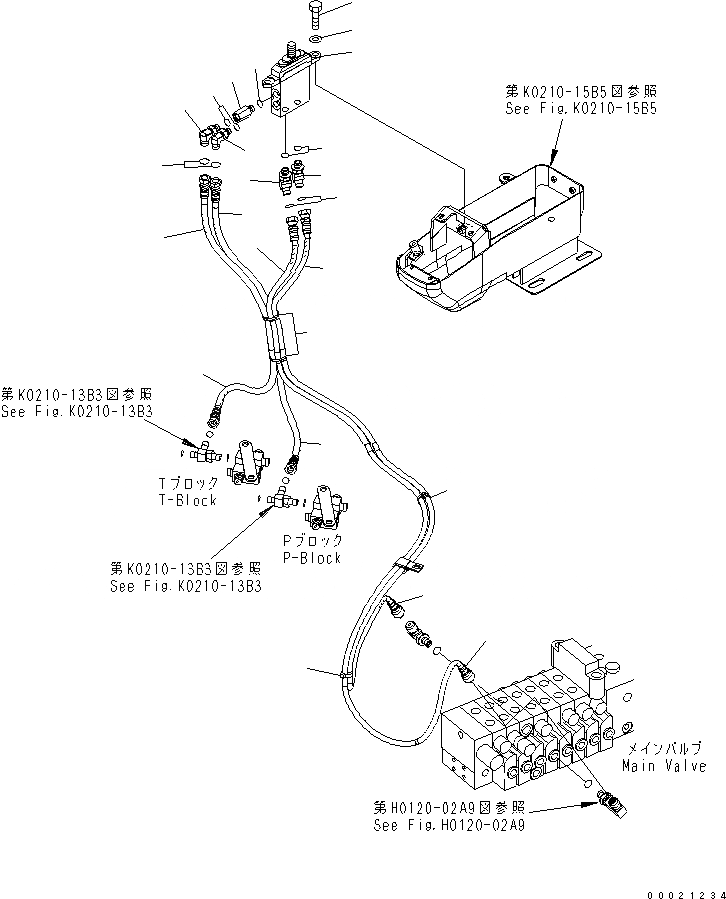 第K0210-15B5図参照
See Fig.K0210-15B5

第K0210-13B3図参照
See Fig.K0210-13B3

Tブロック
T-Block

Pブロック
P-Block

第K0210-13B3図参照
See Fig.K0210-13B3

メインバルブ
Main Valve

第H0120-02A9図参照
See Fig.H0120-02A9

00021234