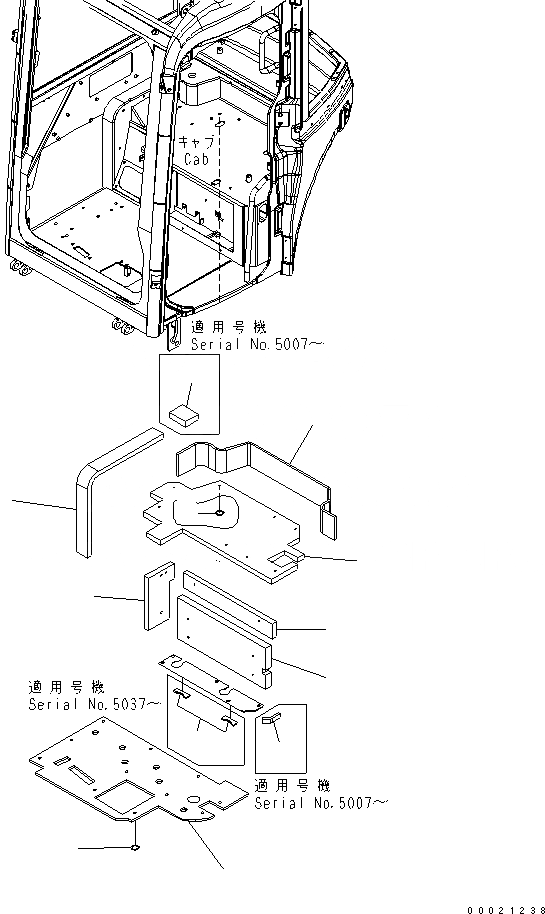 キャブ
Cab

適用号機
Serial No.5007~

適用号機
Serial No.5037~

適用号機
Serial No.5007~

00021238