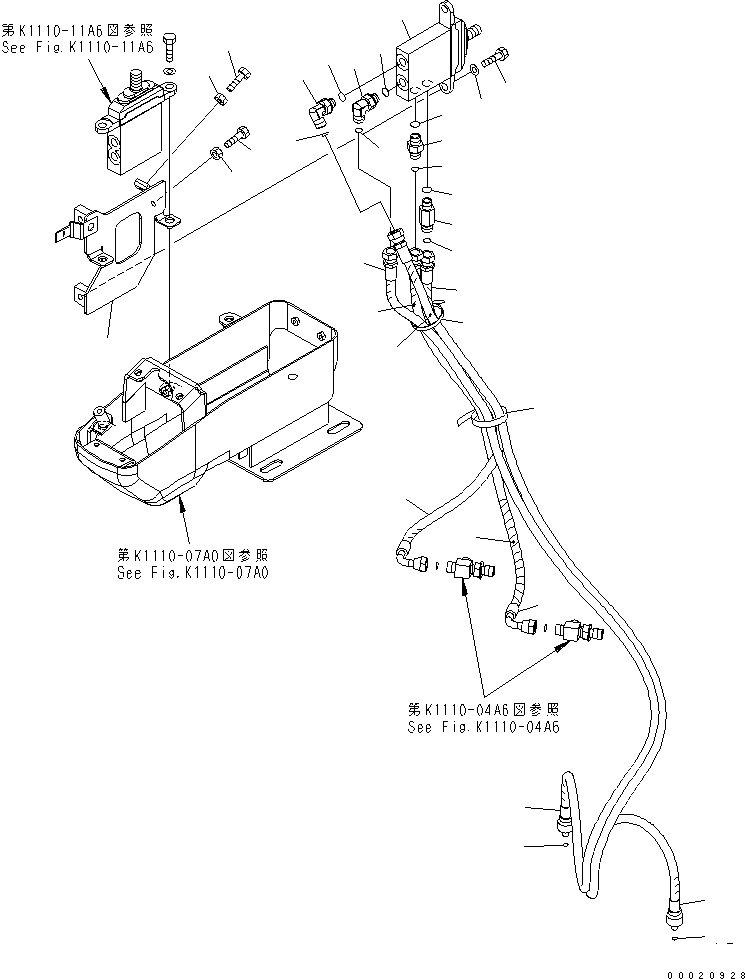 第K1110-11A6図参照
See Fig.K1110-11A6

第K1110-07A0図参照
See Fig.K1110-07A0

第K1110-04A6図参照
See Fig.K1110-04A6

00020928