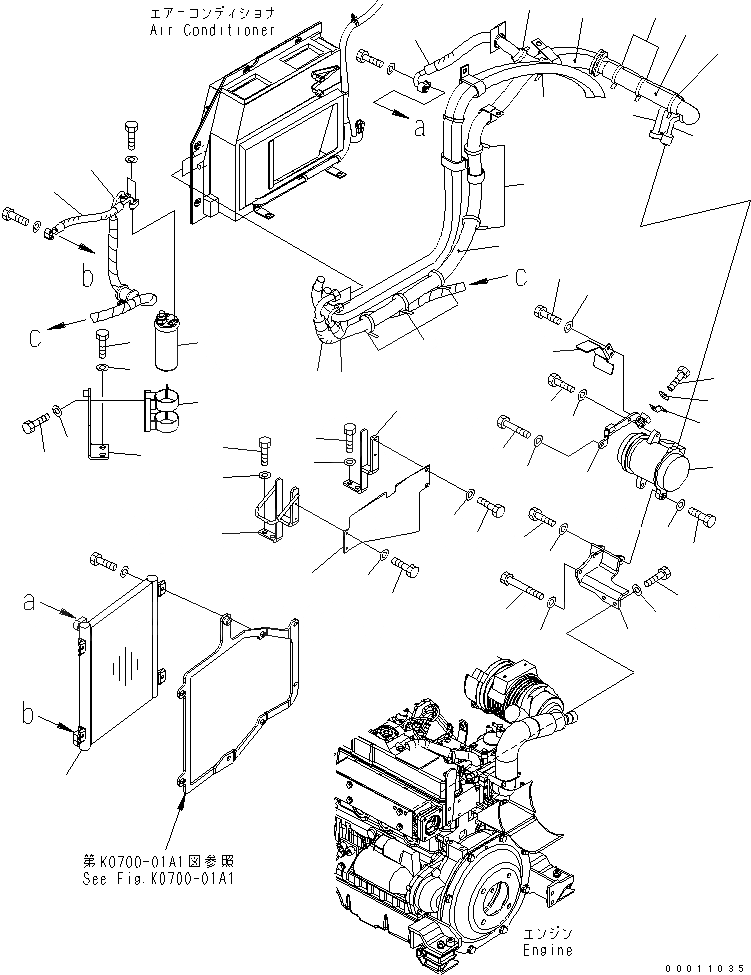 エアーコンディショナ
Air Conditioner

a

b

c

c

a

b

第K0700-01A1図参照
See Fig.K0700-01A1

エンジン
Engine

00011035