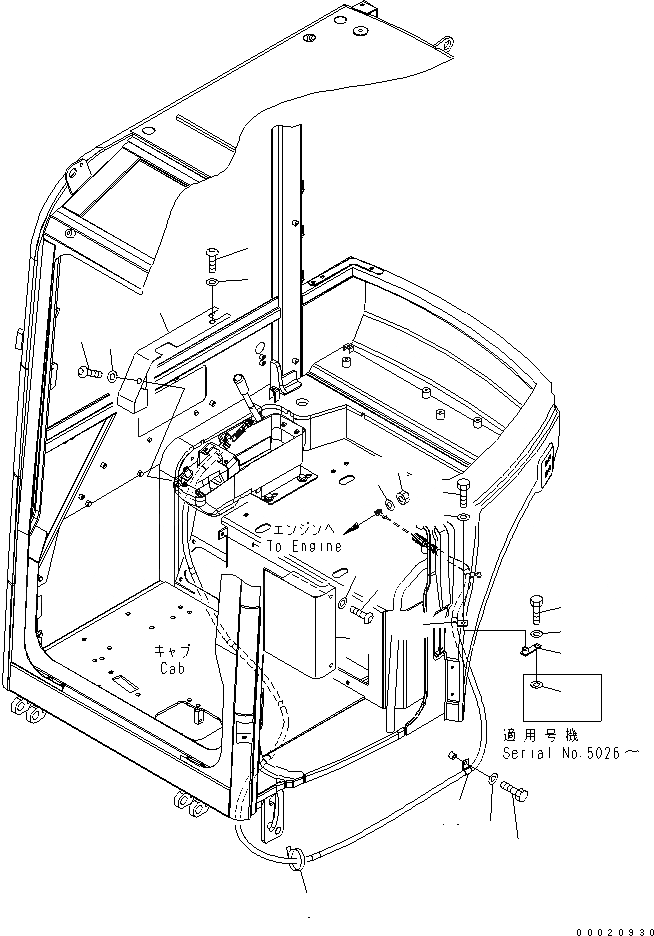 エンジンへ
To Engine

キャブ
Cab

適用号機
Serial No.5026～

00020930