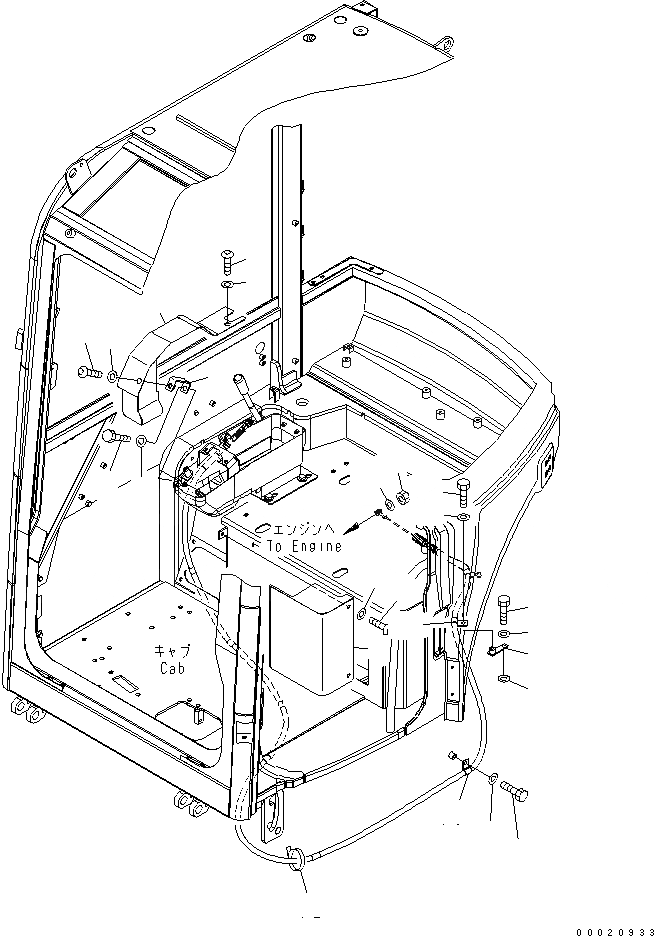 エンジンへ
To Engine

キャブ
Cab

00020933