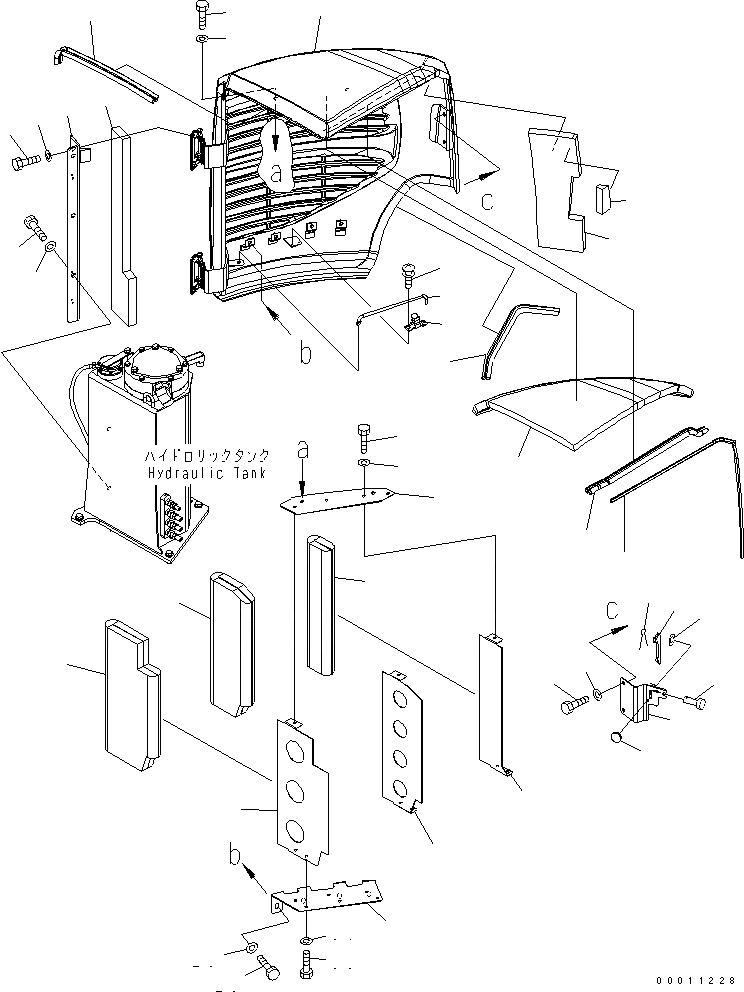 a

c

b

ハイドロリックタンク
Hydraulic Tank

a

C

b

00011228